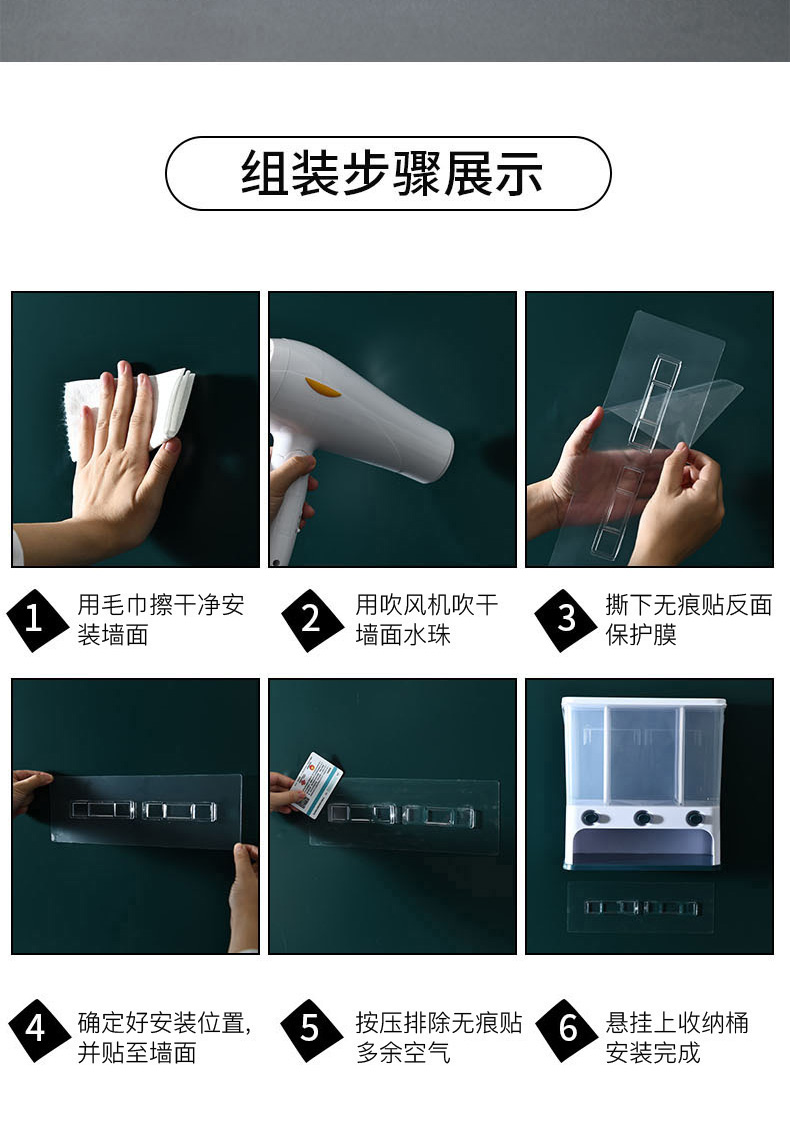 组装步骤展示

1 用毛巾擦干净安装墙面

2 用吹风机吹干墙面水珠

3 撕下无痕贴反面保护膜

4 确定好安装位置,并贴至墙面

5 按压排除无痕贴多余空气

6 悬挂上收纳桶安装完成