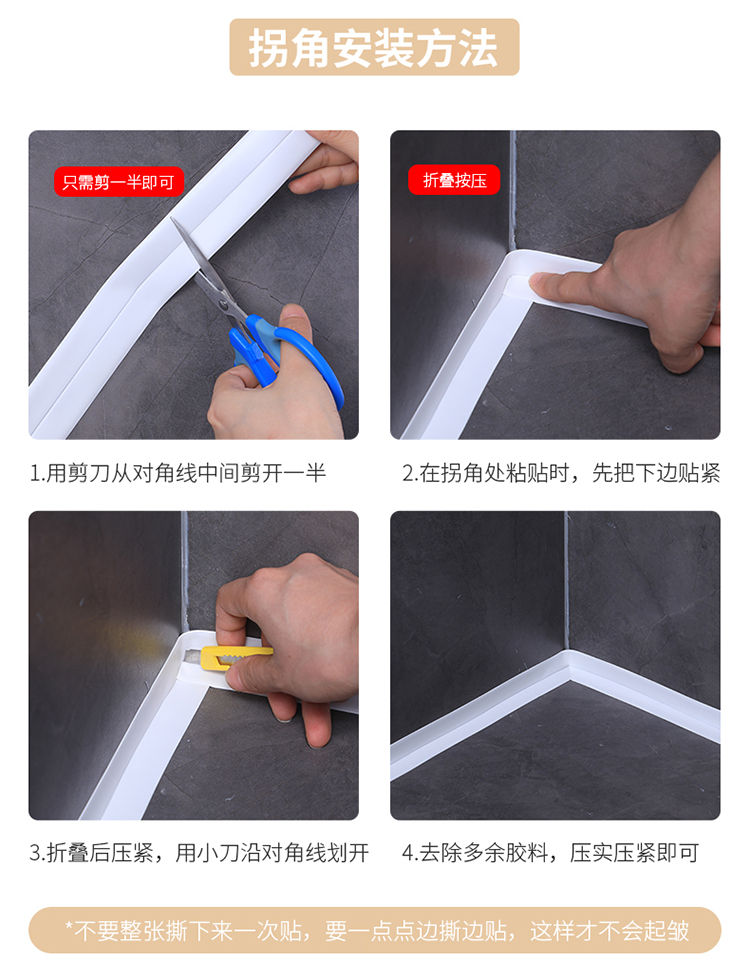 拐角安装方法

只需剪一半即可

折叠按压

1.用剪刀从对角线中间剪开一半

2.在拐角处粘贴时，先把下边贴紧

3.折叠后压紧，用小刀沿对角线划开

4.去除多余胶料，压实压紧即可

*不要整张撕下来一次贴，要一点点边撕边贴，这样才不会起皱